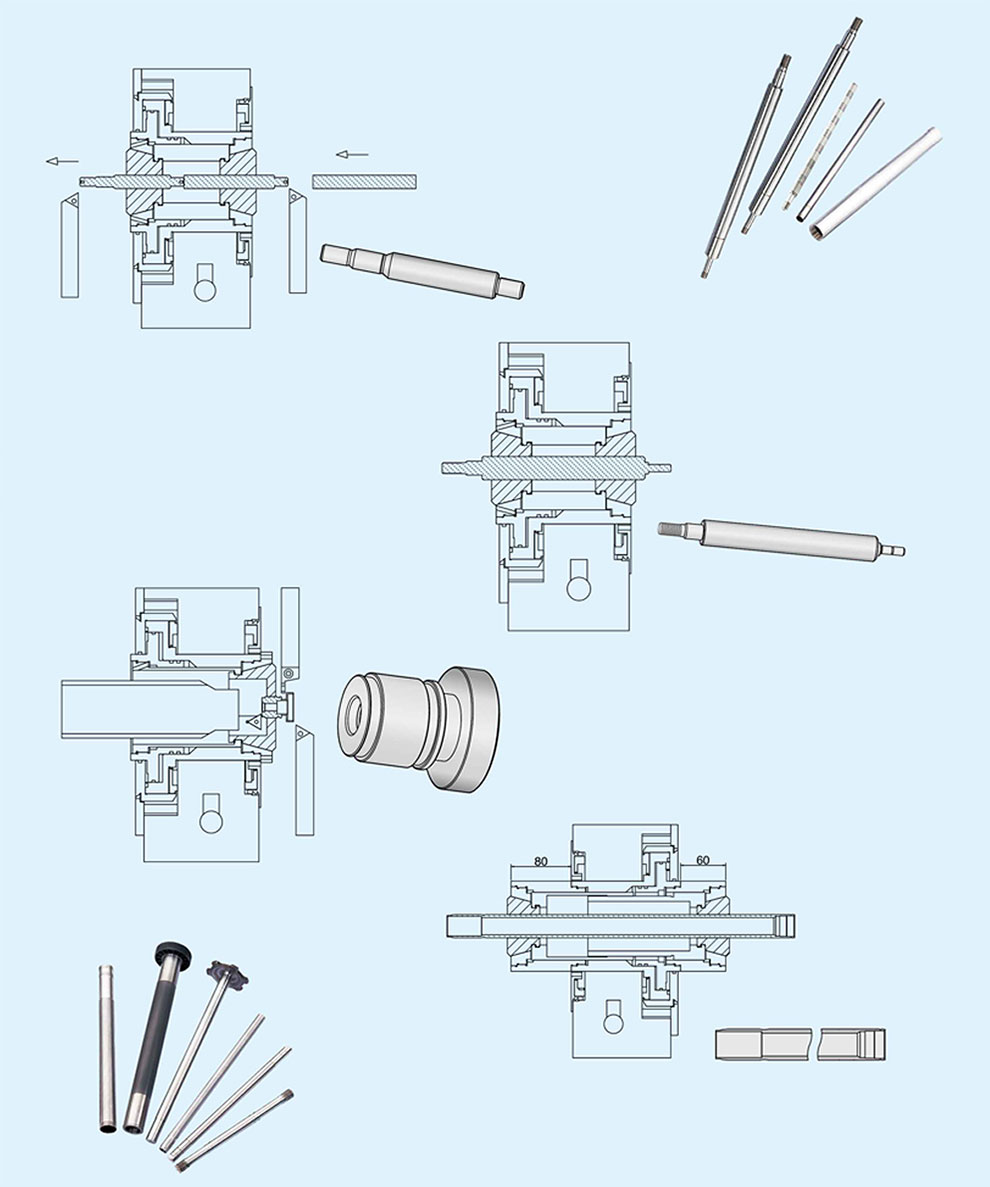 80
60