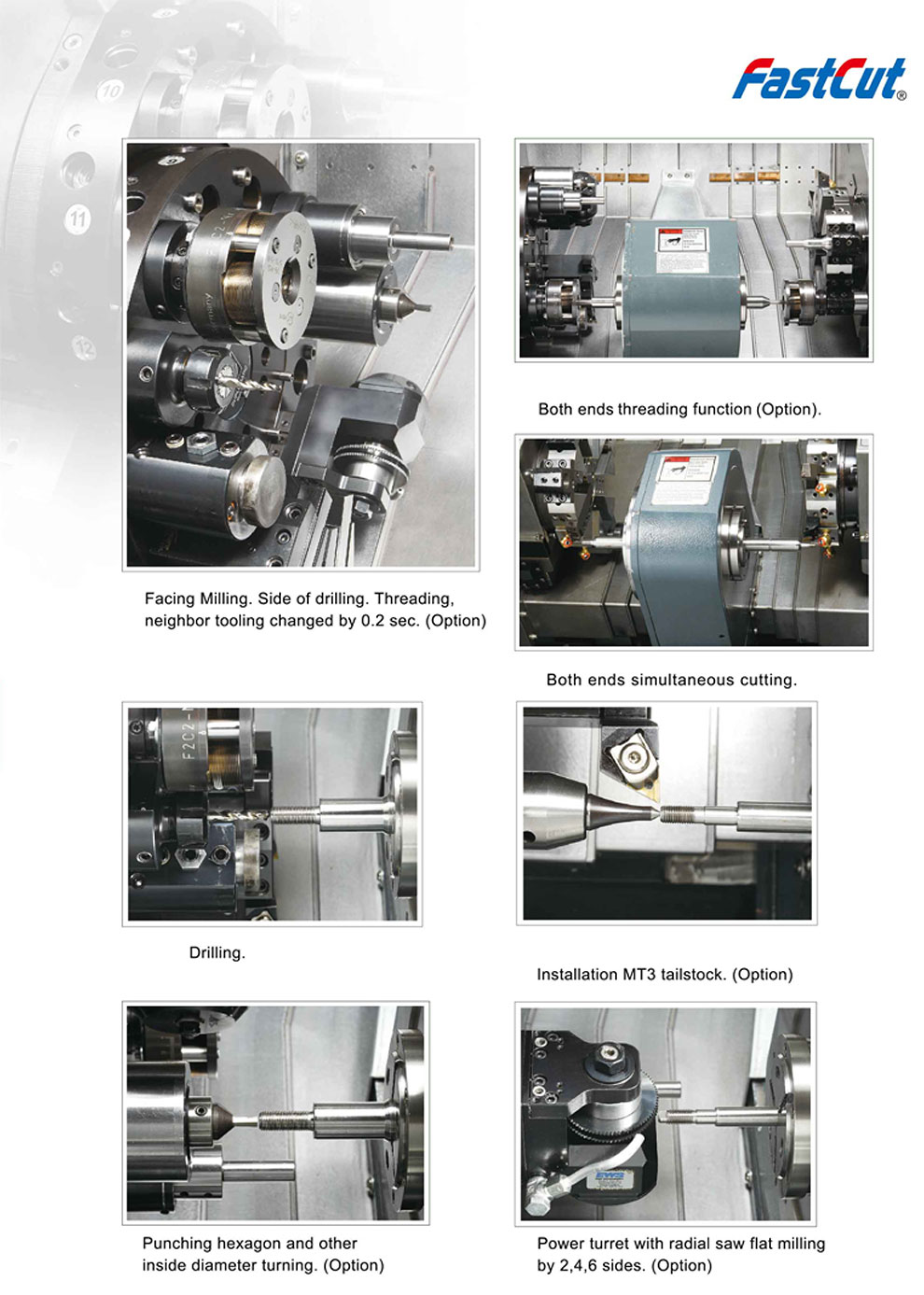 FastCut®

Facing Milling. Side of drilling. Threading, neighbor tooling changed by 0.2 sec. (Option)

Both ends threading function (Option).

Both ends simultaneous cutting.

Drilling.

Installation MT3 tailstock. (Option)

Punching hexagon and other inside diameter turning. (Option)

Power turret with radial saw flat milling by 2,4,6 sides. (Option)