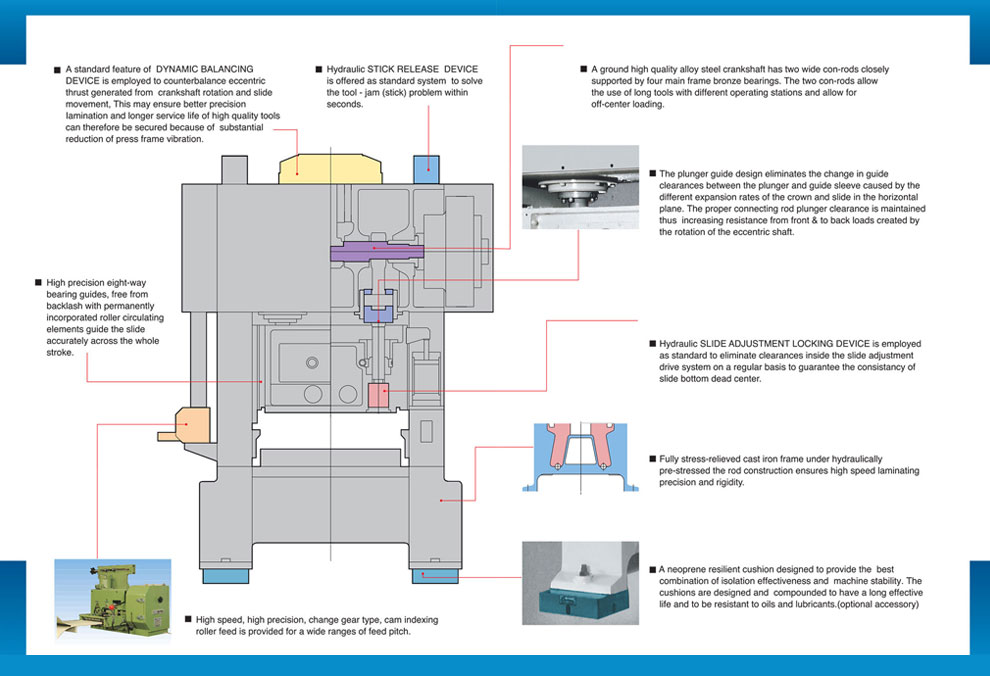 ■ A standard feature of DYNAMIC BALANCING DEVICE is employed to counterbalance eccentric thrust generated from crankshaft rotation and slide movement, This may ensure better precision lamination and longer service life of high quality tools can therefore be secured because of substantial reduction of press frame vibration.

■ Hydraulic STICK RELEASE DEVICE is offered as standard system to solve the tool - jam (stick) problem within seconds.

■ A ground high quality alloy steel crankshaft has two wide con-rods closely supported by four main frame bronze bearings. The two con-rods allow the use of long tools with different operating stations and allow for off-center loading.

■ The plunger guide design eliminates the change in guide clearances between the plunger and guide sleeve caused by the different expansion rates of the crown and slide in the horizontal plane. The proper connecting rod plunger clearance is maintained thus increasing resistance from front & to back loads created by the rotation of the eccentric shaft.

■ High precision eight-way bearing guides, free from backlash with permanently incorporated roller circulating elements guide the slide accurately across the whole stroke.

■ Hydraulic SLIDE ADJUSTMENT LOCKING DEVICE is employed as standard to eliminate clearances inside the slide adjustment drive system on a regular basis to guarantee the consistancy of slide bottom dead center.

■ Fully stress-relieved cast iron frame under hydraulically pre-stressed the rod construction ensures high speed laminating precision and rigidity.

■ A neoprene resilient cushion designed to provide the best combination of isolation effectiveness and machine stability. The cushions are designed and compounded to have a long effective life and to be resistant to oils and lubricants.(optional accessory)

■ High speed, high precision, change gear type, cam indexing roller feed is provided for a wide ranges of feed pitch.