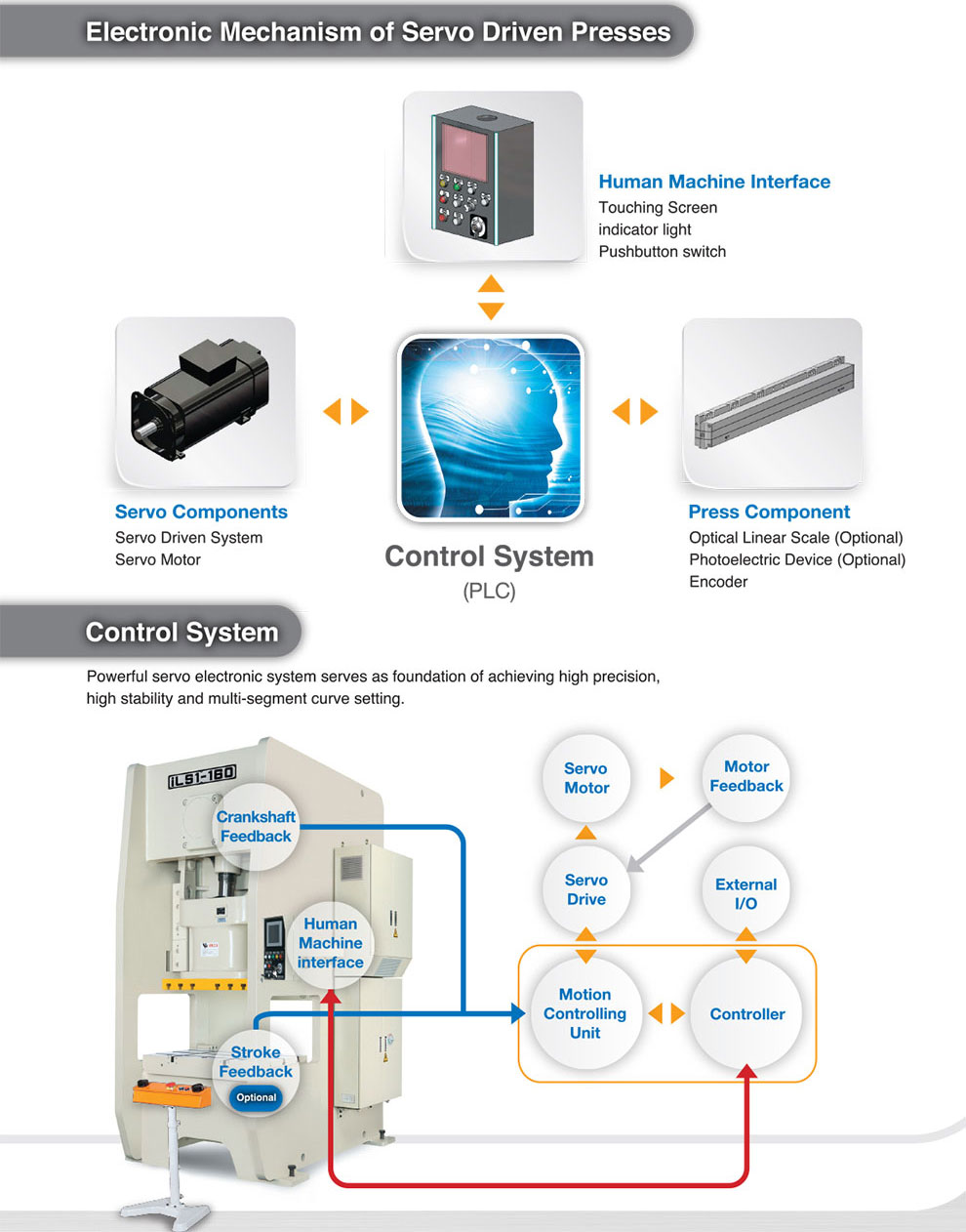 Electronic Mechanism of Servo Driven Presses

Human Machine Interface
Touching Screen
indicator light
Pushbutton switch

Servo Components
Servo Driven System
Servo Motor

Control System
(PLC)

Press Component
Optical Linear Scale (Optional)
Photoelectric Device (Optional)
Encoder

Control System

Powerful servo electronic system serves as foundation of achieving high precision, high stability and multi-segment curve setting.

ILS1-160

Crankshaft Feedback

Human Machine interface

Stroke Feedback
Optional

Servo Motor

Motor Feedback

Servo Drive

External I/O

Motion Controlling Unit

Controller