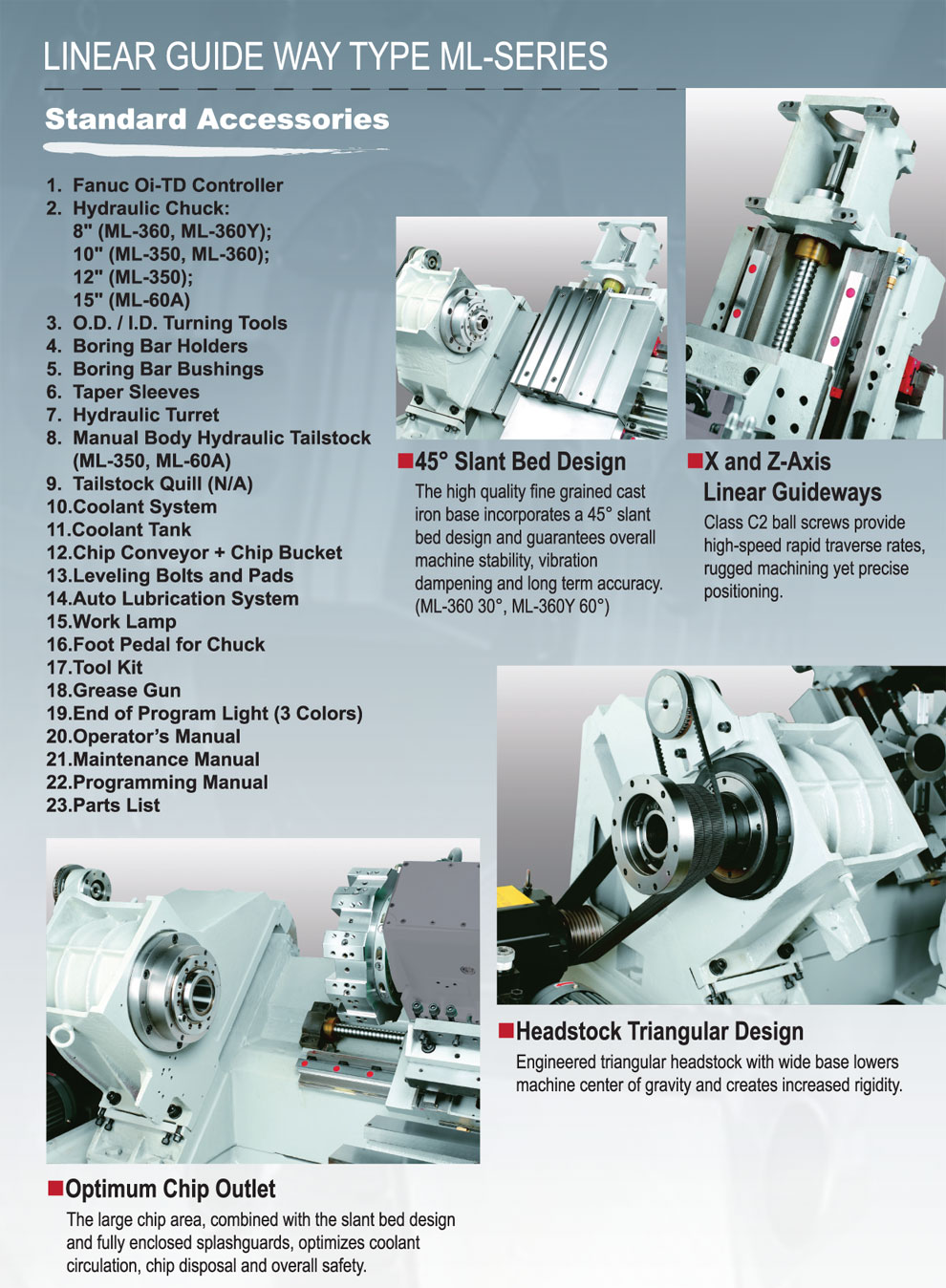 LINEAR GUIDE WAY TYPE ML-SERIES

Standard Accessories

1. Fanuc Oi-TD Controller
2. Hydraulic Chuck:
8" (ML-360, ML-360Y);
10" (ML-350, ML-360);
12" (ML-350);
15" (ML-60A)
3. O.D. / I.D. Turning Tools
4. Boring Bar Holders
5. Boring Bar Bushings
6. Taper Sleeves
7. Hydraulic Turret
8. Manual Body Hydraulic Tailstock (ML-350, ML-60A)
9. Tailstock Quill (N/A)
10.Coolant System
11.Coolant Tank
12.Chip Conveyor + Chip Bucket
13.Leveling Bolts and Pads
14.Auto Lubrication System
15.Work Lamp
16.Foot Pedal for Chuck
17.Tool Kit
18.Grease Gun
19.End of Program Light (3 Colors)
20.Operator's Manual
21.Maintenance Manual
22.Programming Manual
23.Parts List

45° Slant Bed Design
The high quality fine grained cast iron base incorporates a 45° slant bed design and guarantees overall machine stability, vibration dampening and long term accuracy. (ML-360 30°, ML-360Y 60°)

X and Z-Axis Linear Guideways
Class C2 ball screws provide high-speed rapid traverse rates, rugged machining yet precise positioning.

Headstock Triangular Design
Engineered triangular headstock with wide base lowers machine center of gravity and creates increased rigidity.

Optimum Chip Outlet
The large chip area, combined with the slant bed design and fully enclosed splashguards, optimizes coolant circulation, chip disposal and overall safety.